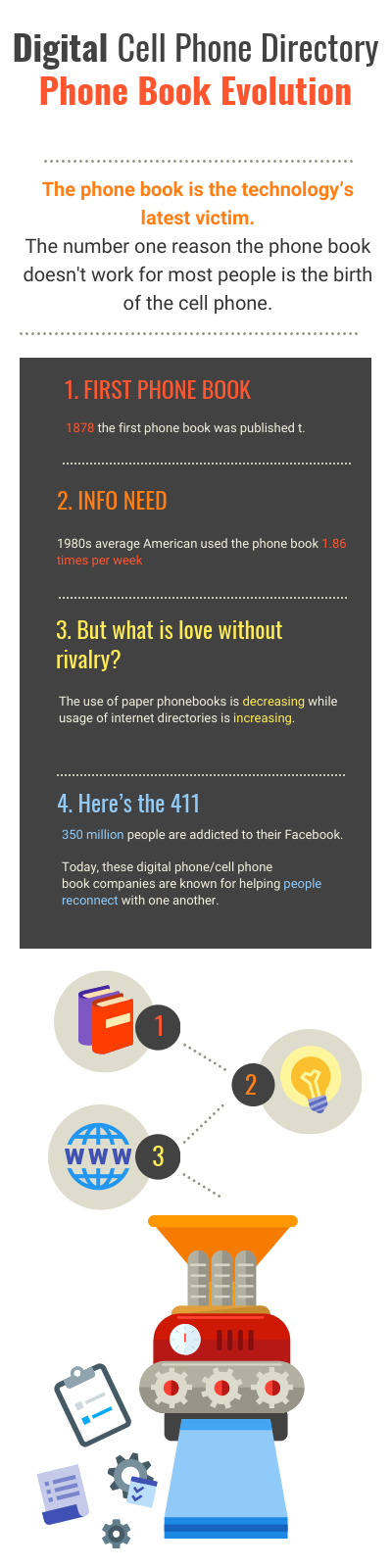 Digital Cell Phone Directory
Phone Book Evolution

The phone book is the technology's latest victim.
The number one reason the phone book doesn't work for most people is the birth of the cell phone.

1. FIRST PHONE BOOK
1878 the first phone book was published t.

2. INFO NEED
1980s average American used the phone book 1.86 times per week

3. But what is love without rivalry?
The use of paper phonebooks is decreasing while usage of internet directories is increasing.

4. Here's the 411
350 million people are addicted to their Facebook.

Today, these digital phone/cell phone book companies are known for helping people reconnect with one another.

1
2
WWW
3